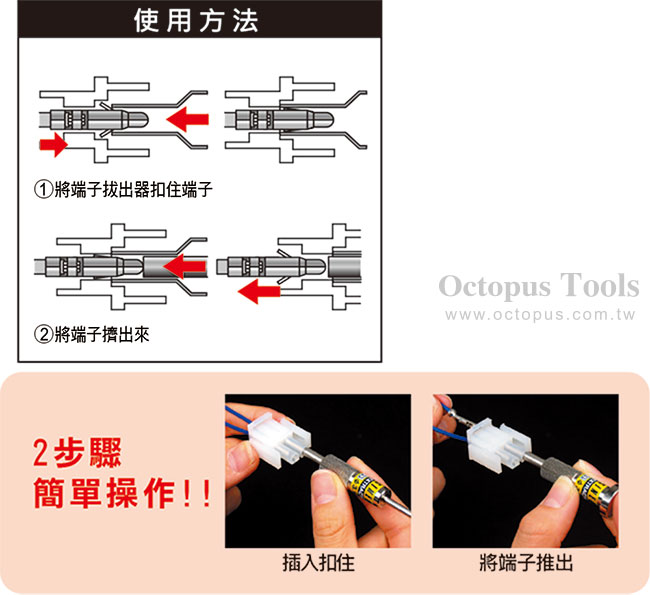 使用方法

①將端子拔出器扣住端子

②將端子擠出來

Octopus Tools
www.octopus.com.tw

2步驟
簡單操作!!

插入扣住

將端子推出