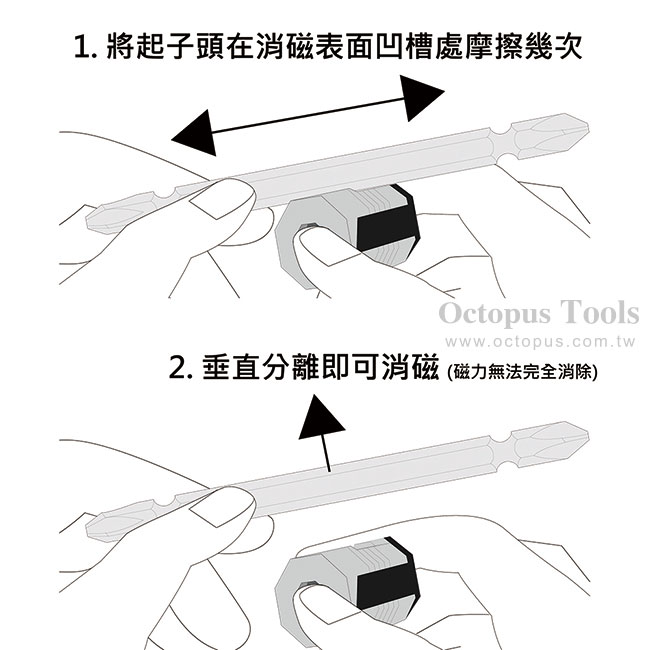 1. 將起子頭在消磁表面凹槽處摩擦幾次

Octopus Tools
www.octopus.com.tw

2. 垂直分離即可消磁 (磁力無法完全消除)