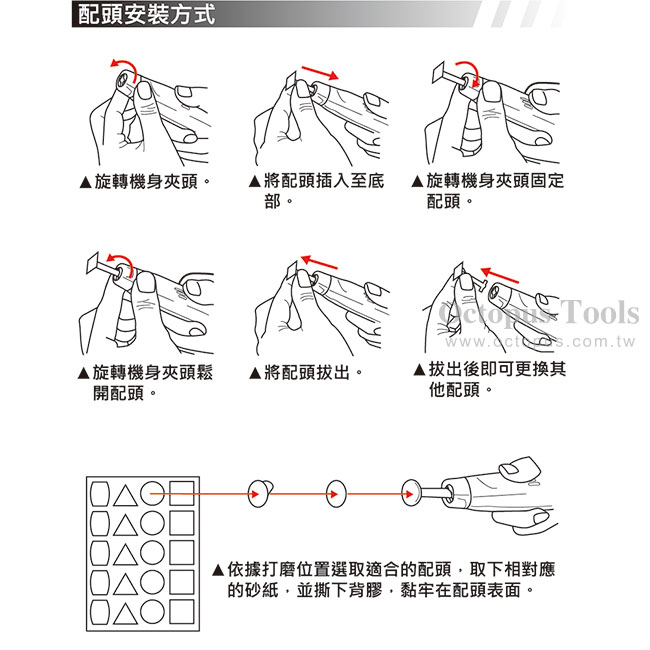 配頭安裝方式

▲旋轉機身夾頭。

▲將配頭插入至底部。

▲旋轉機身夾頭固定配頭。

▲旋轉機身夾頭鬆開配頭。

▲將配頭拔出。

▲拔出後即可更換其他配頭。

Octopus Tools
www.octopus.com.tw

▲依據打磨位置選取適合的配頭，取下相對應的砂紙，並撕下背膠，黏牢在配頭表面。